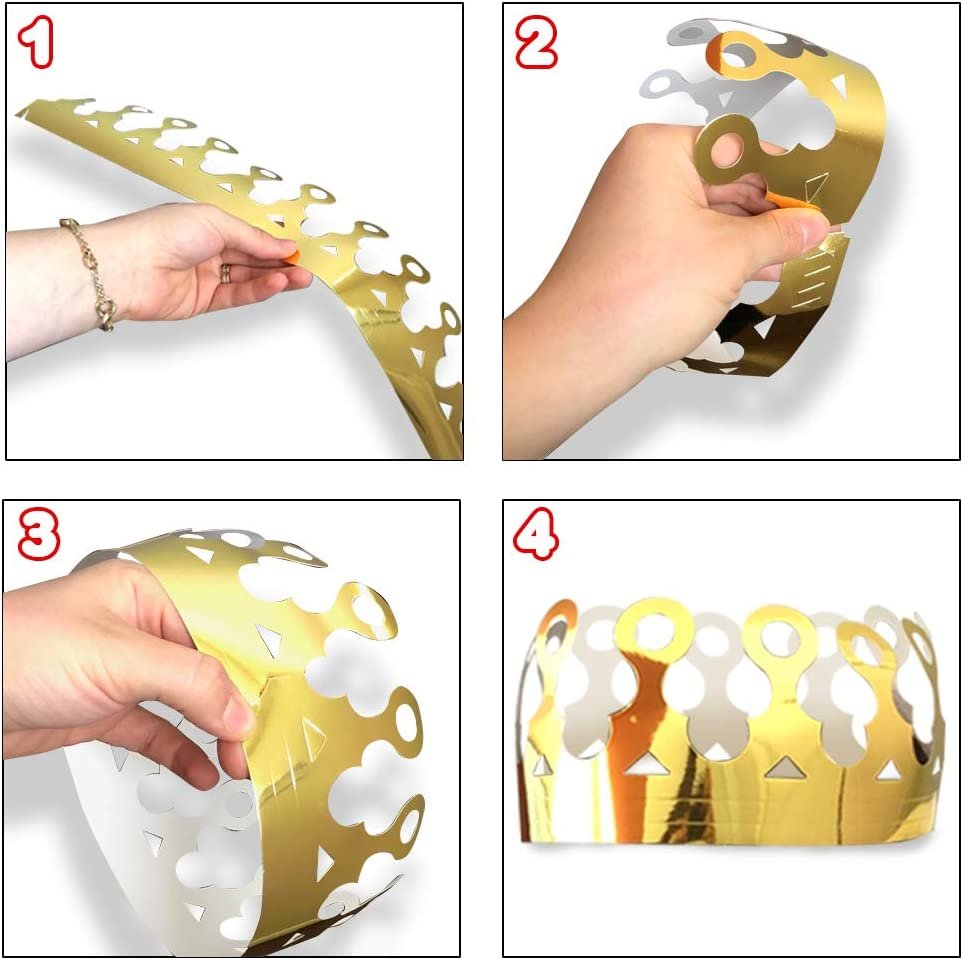 1

2

3

4