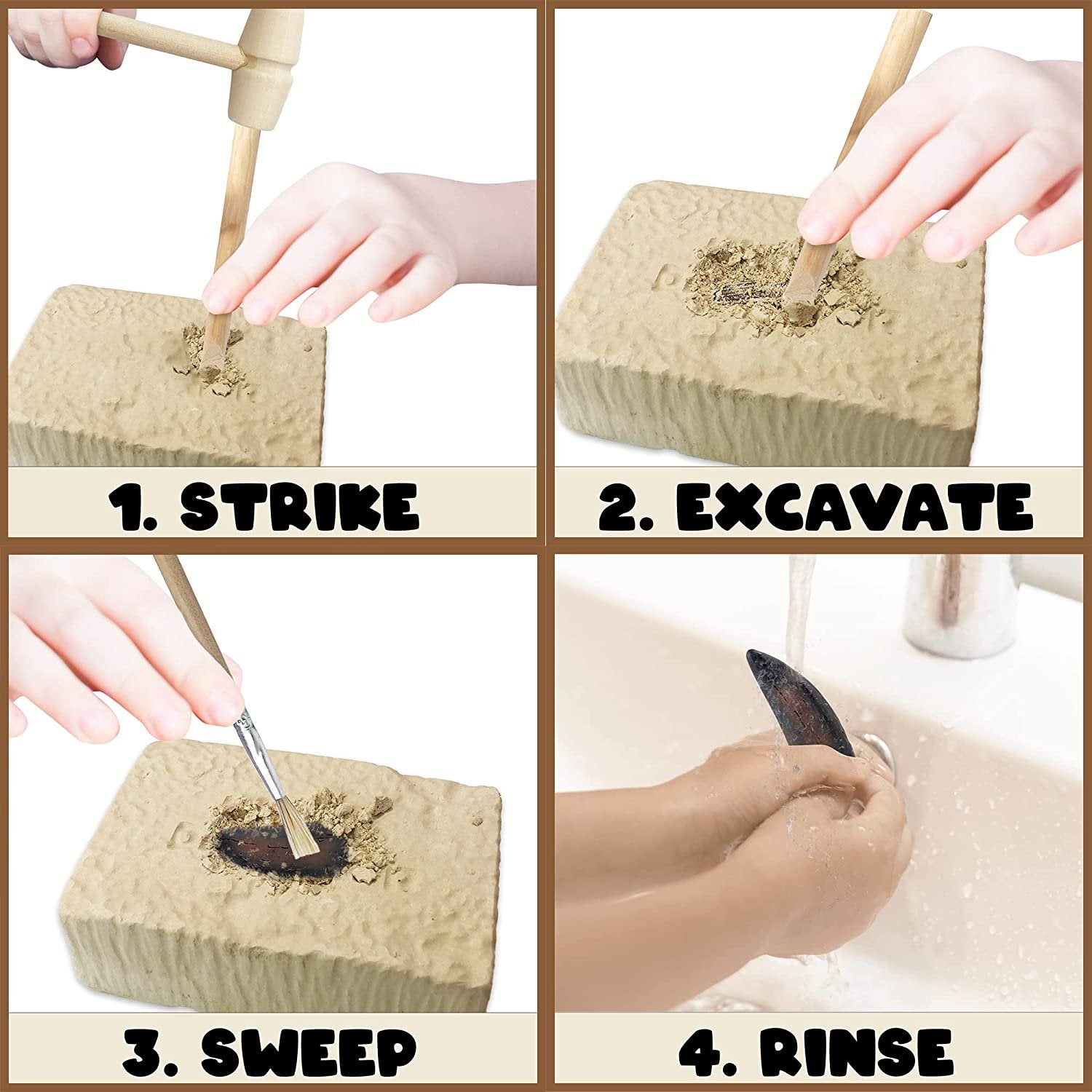 1. STRIKE

2. EXCAVATE

3. SWEEP

4. RINSE