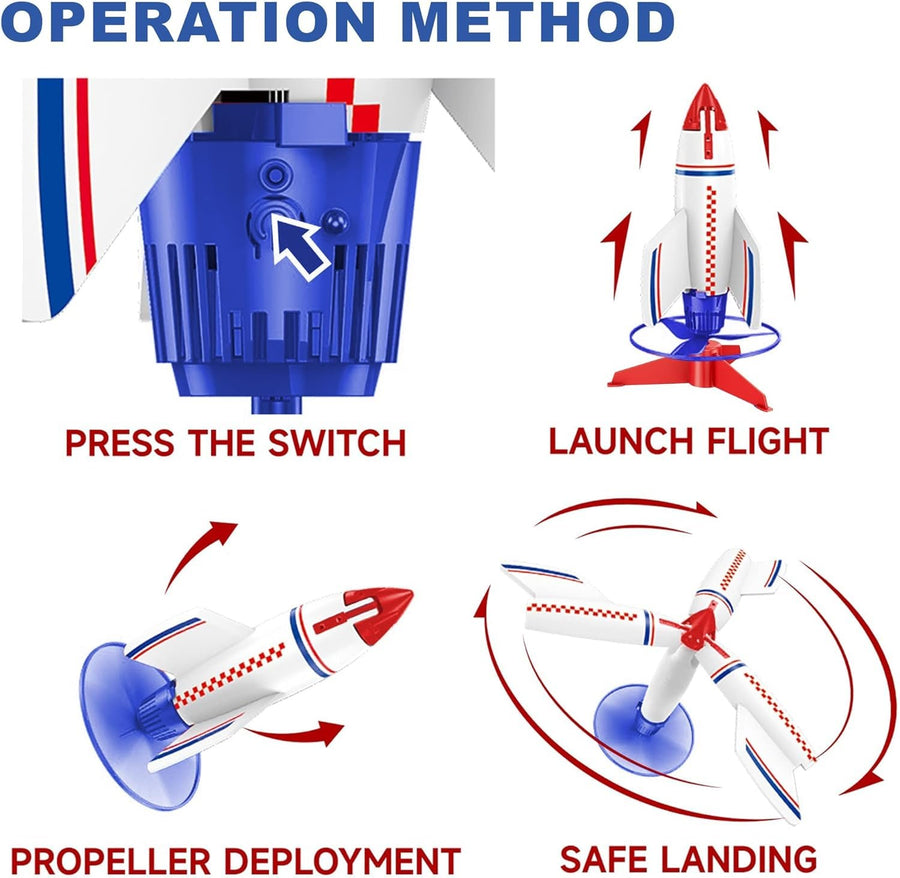 OPERATION METHOD

PRESS THE SWITCH

LAUNCH FLIGHT

PROPELLER DEPLOYMENT

SAFE LANDING