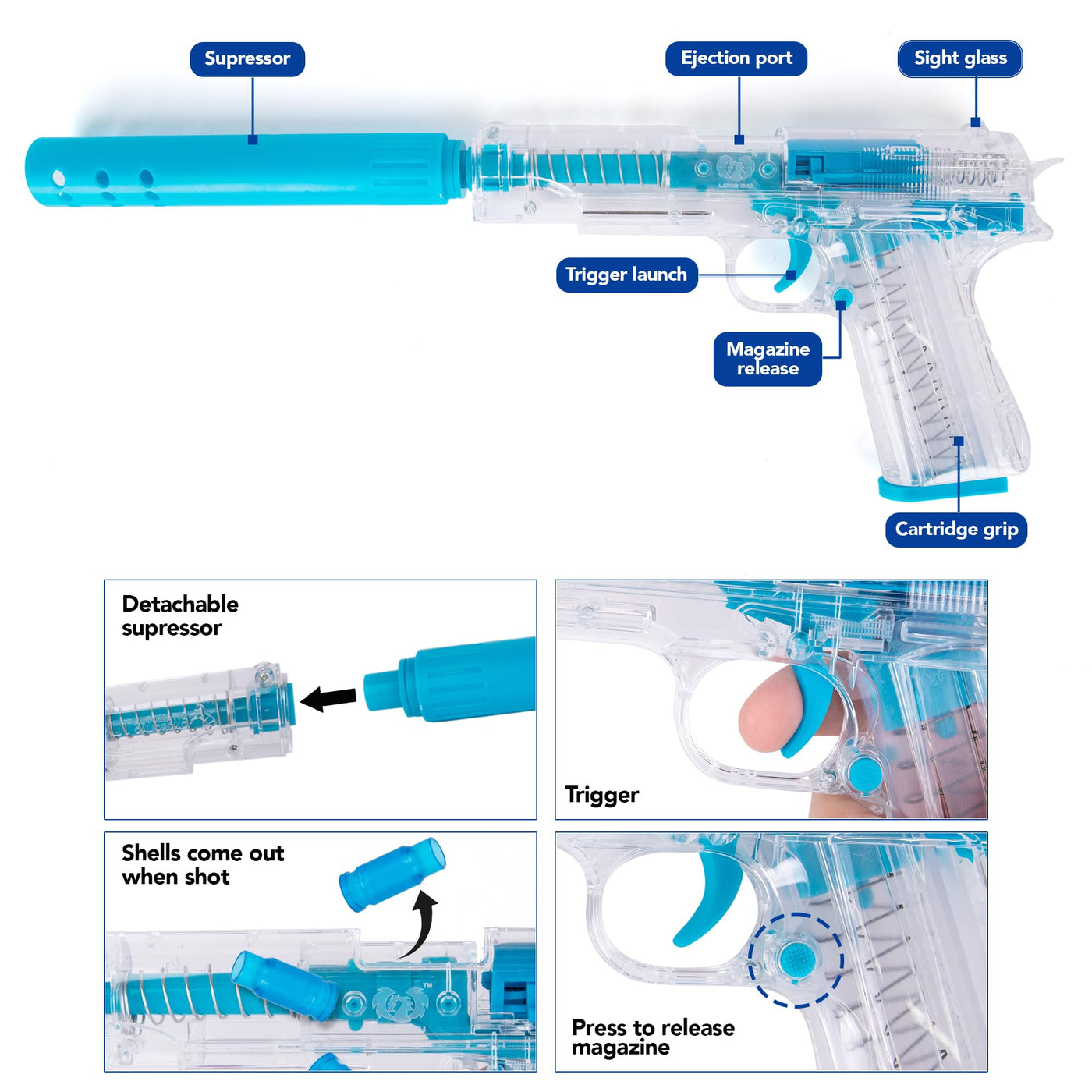 Supressor

Ejection port

Sight glass

Trigger launch

Magazine release

Cartridge grip

Detachable supressor

Trigger

Shells come out when shot

Press to release magazine